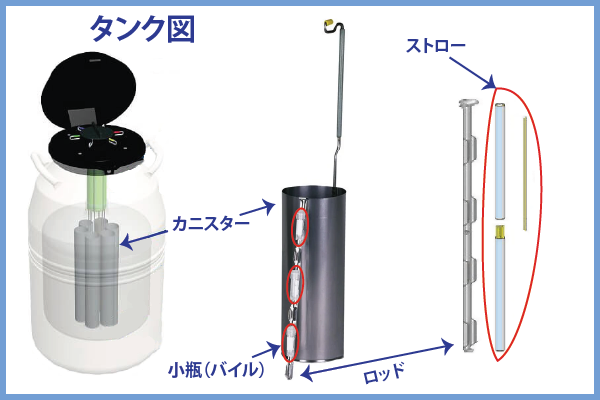 タンク図

ストロー

カニスター

小瓶(バイル)

ロッド